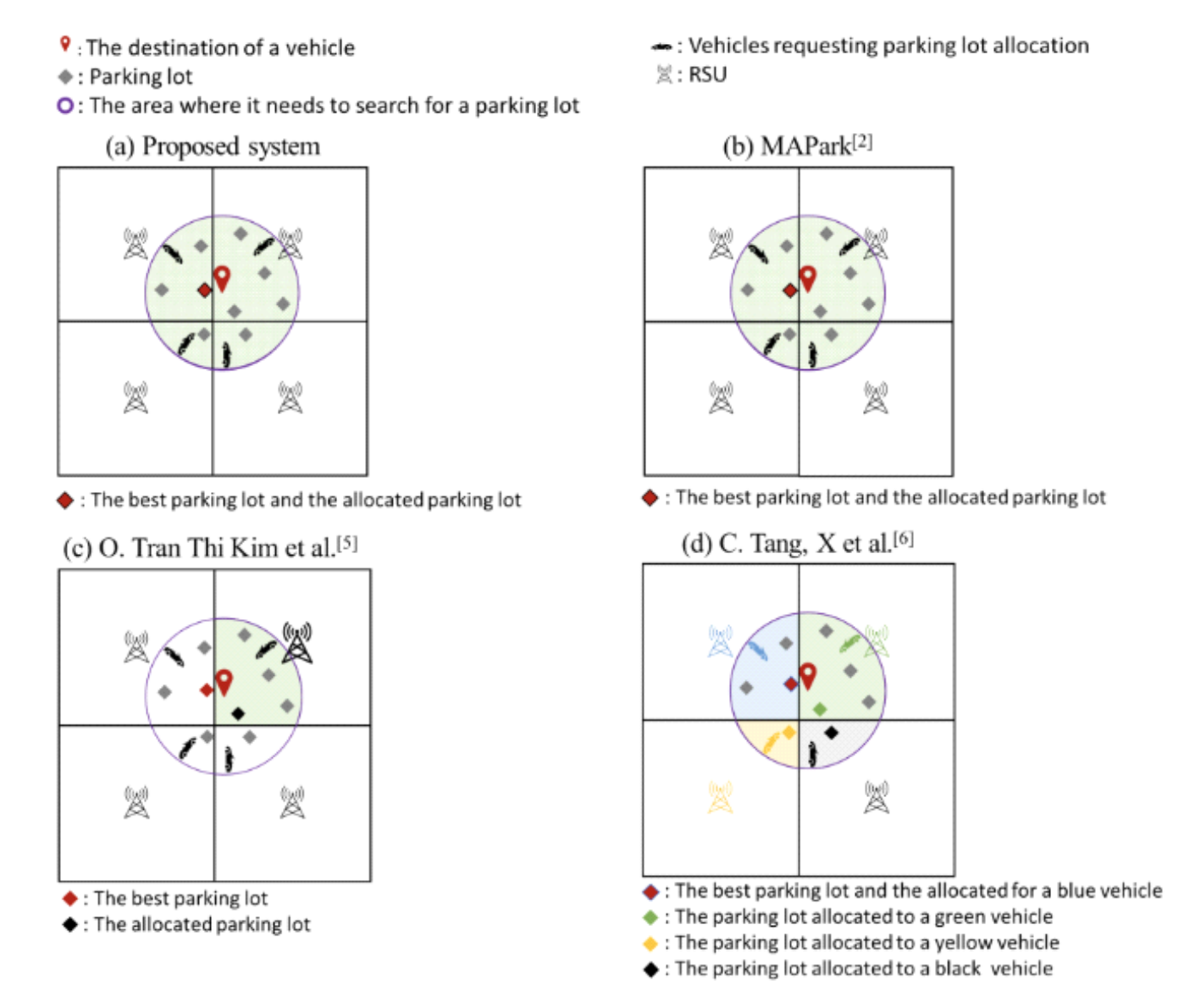 : The destination of a vehicle
: Parking lot
: The area where it needs to search for a parking lot

: Vehicles requesting parking lot allocation
: RSU

(a) Proposed system

: The best parking lot and the allocated parking lot

(b) MAPark$^{[2]}$

: The best parking lot and the allocated parking lot

(c) O. Tran Thi Kim et al.$^{[5]}$

: The best parking lot
: The allocated parking lot

(d) C. Tang, X et al.$^{[6]}$

: The best parking lot and the allocated for a blue vehicle
: The parking lot allocated to a green vehicle
: The parking lot allocated to a yellow vehicle
: The parking lot allocated to a black vehicle